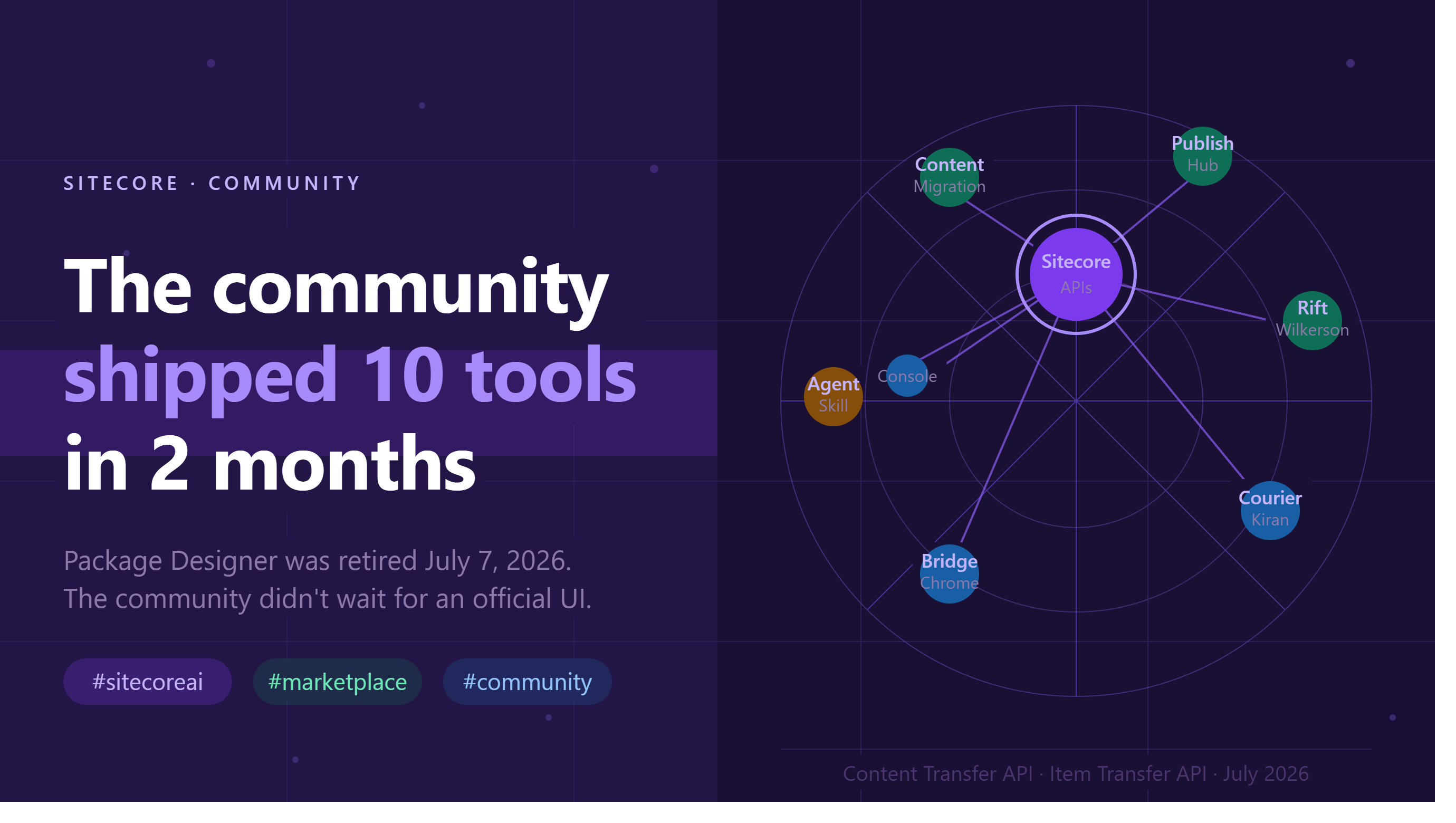 SITECORE · COMMUNITY

The community shipped 10 tools in 2 months

Package Designer was retired July 7, 2026. The community didn't wait for an official UI.

#sitecoreai #marketplace #community

Content Migration

Publish Hub

Sitecore APIs

Rift Wilkerson

Console

Agent Skill

Courier Kiran

Bridge Chrome

Content Transfer API · Item Transfer API · July 2026